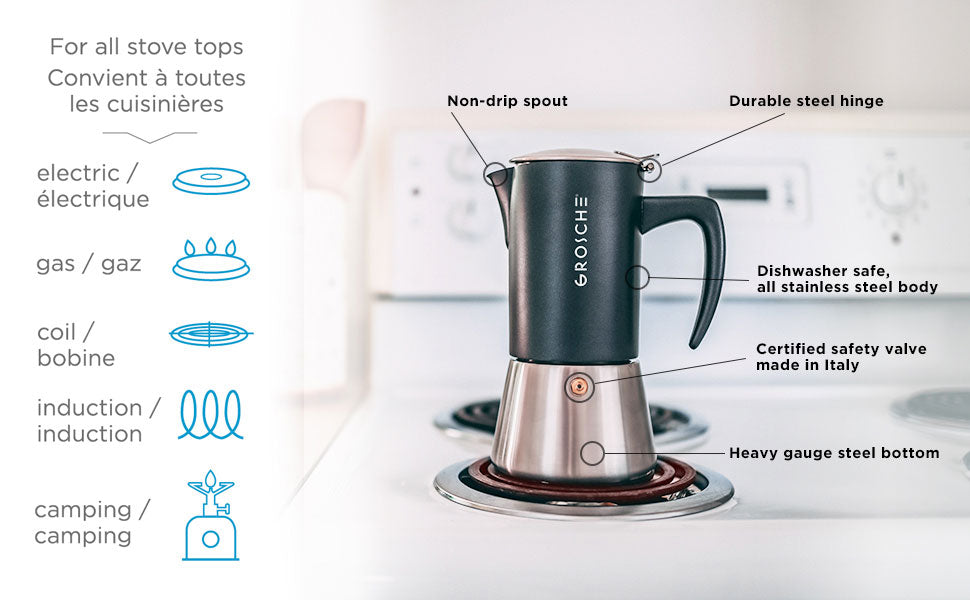 For all stove tops
Convient à toutes les cuisinières

electric / électrique

gas / gaz

coil / bobine

induction / induction

camping / camping

Non-drip spout

Durable steel hinge

GROSCHE

Dishwasher safe, all stainless steel body

Certified safety valve made in Italy

Heavy gauge steel bottom