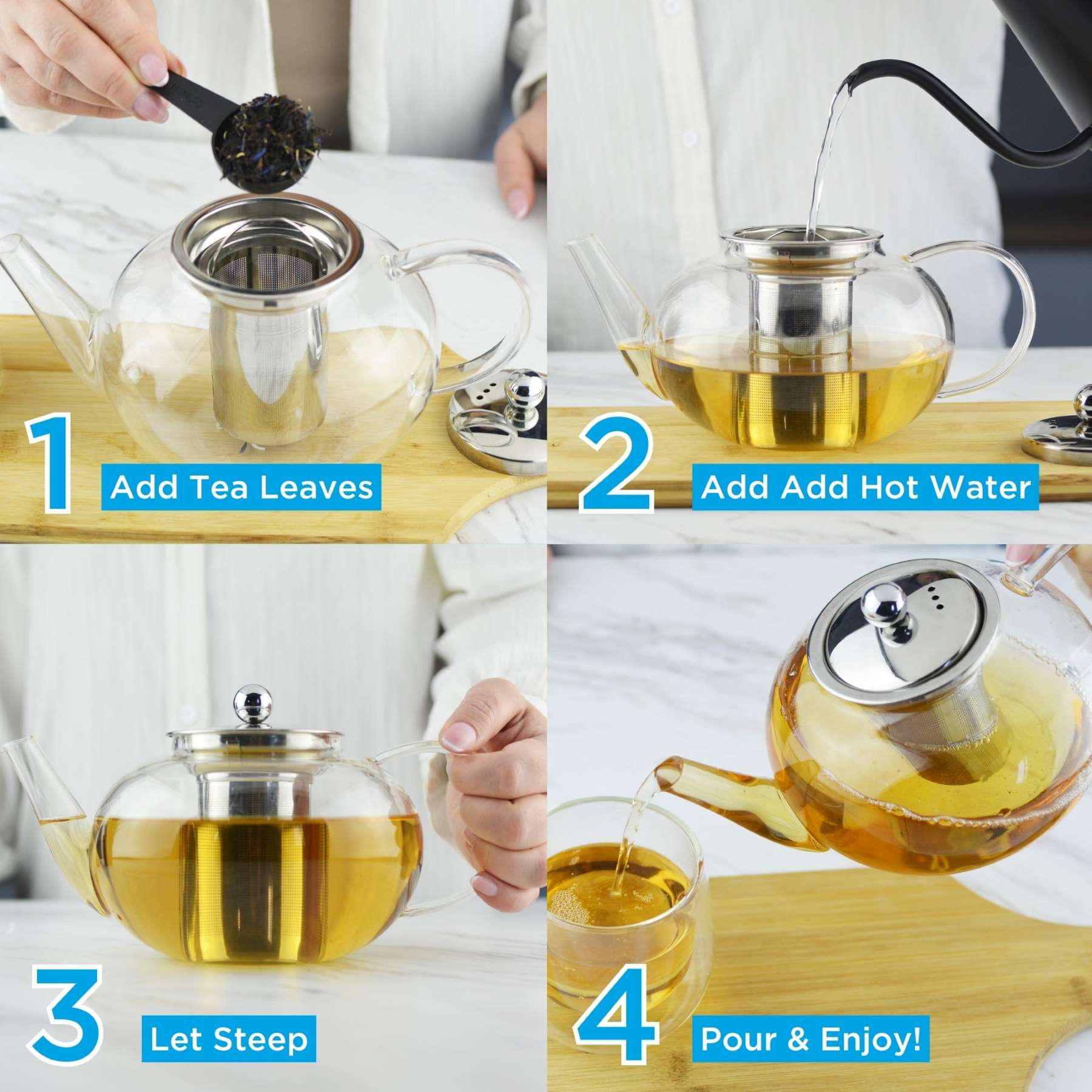 1 Add Tea Leaves

2 Add Add Hot Water

3 Let Steep

4 Pour & Enjoy!