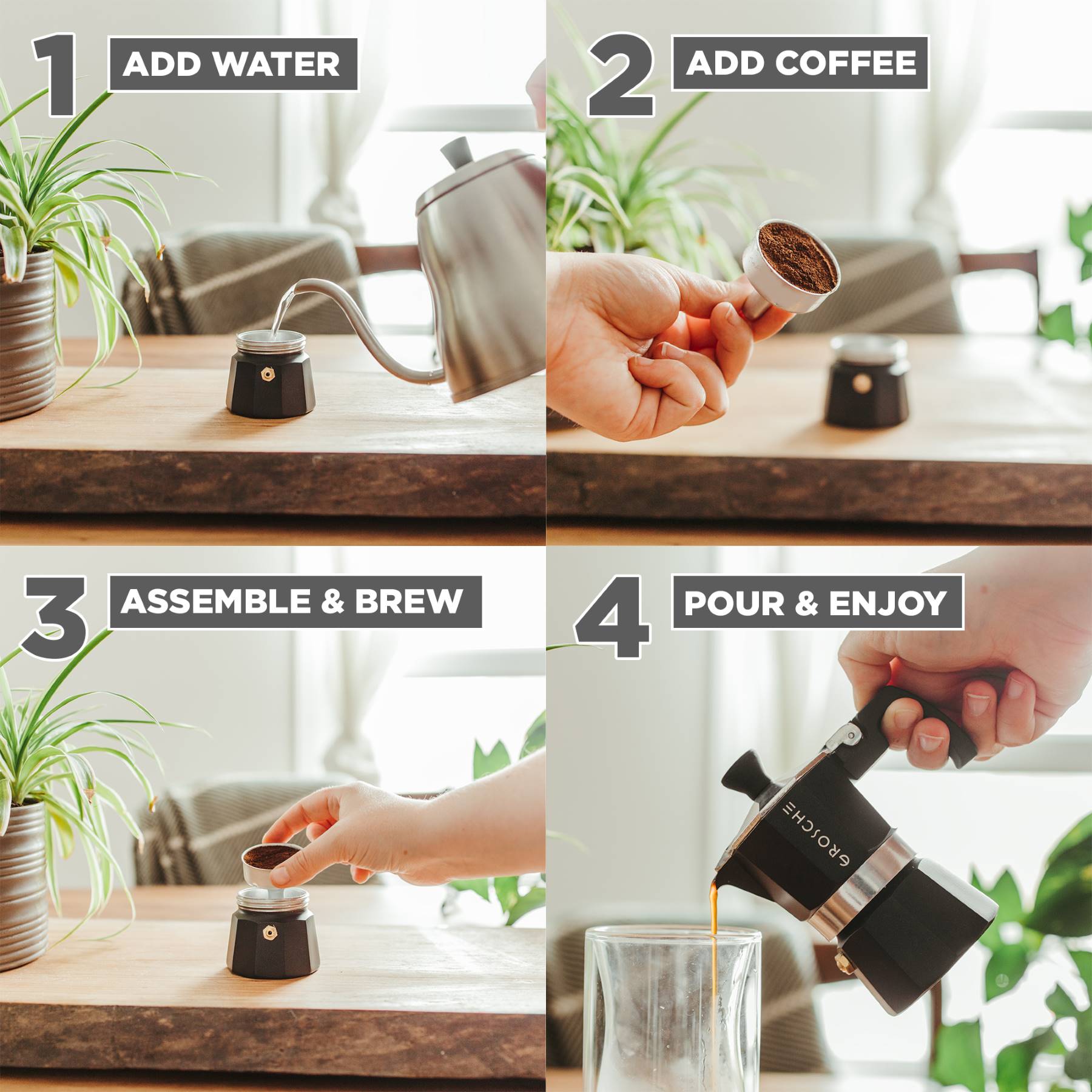 1 ADD WATER

2 ADD COFFEE

3 ASSEMBLE & BREW

4 POUR & ENJOY

GROSCHE