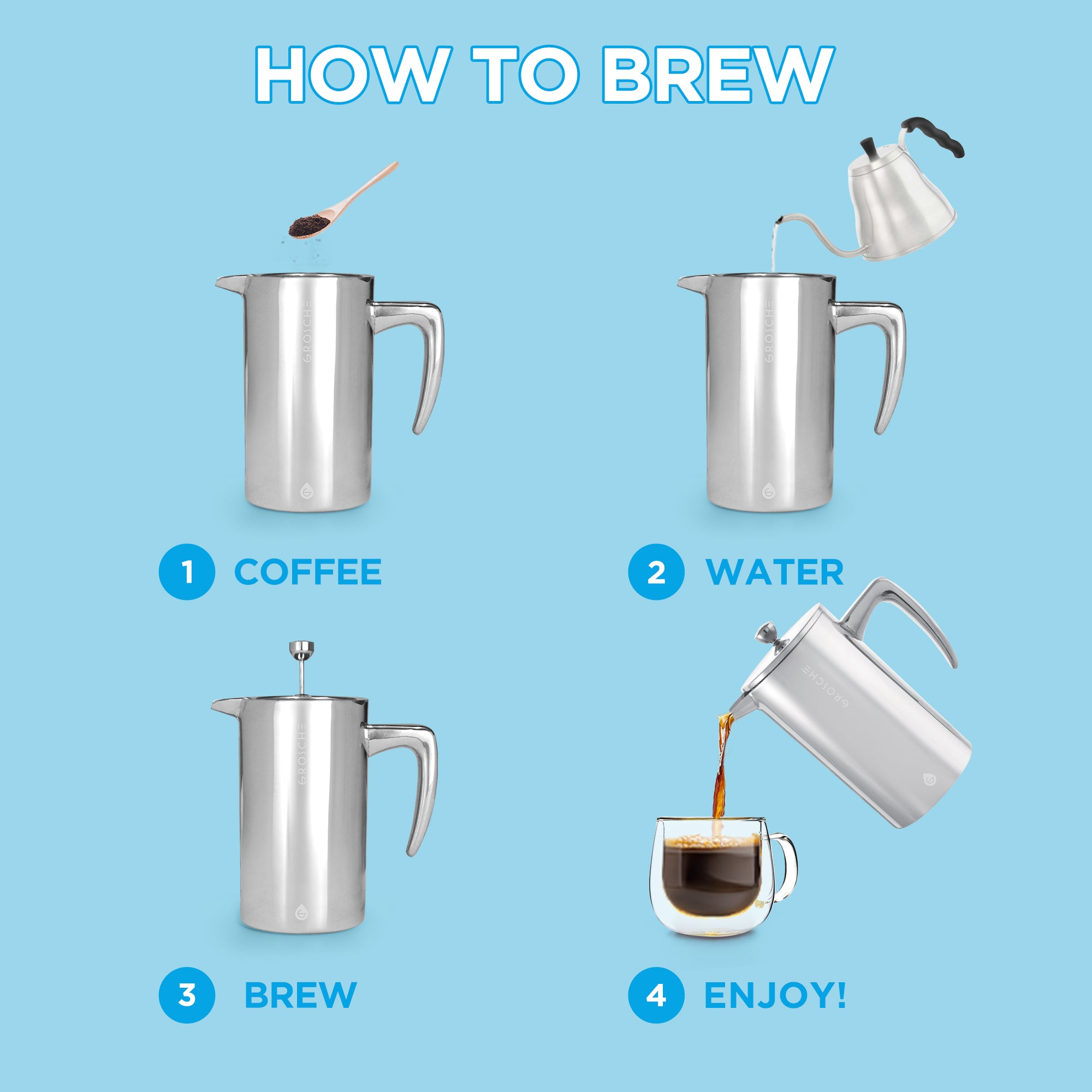 HOW TO BREW

GROSCHE

GROSCHE

1 COFFEE

2 WATER

GROSCHE

GROSCHE

3 BREW

4 ENJOY!